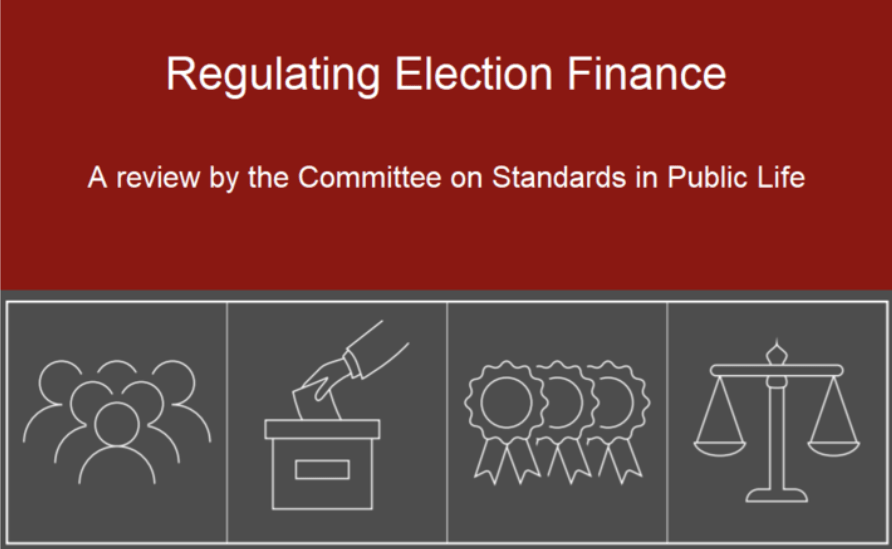 Regulating Election Finance

A review by the Committee on Standards in Public Life