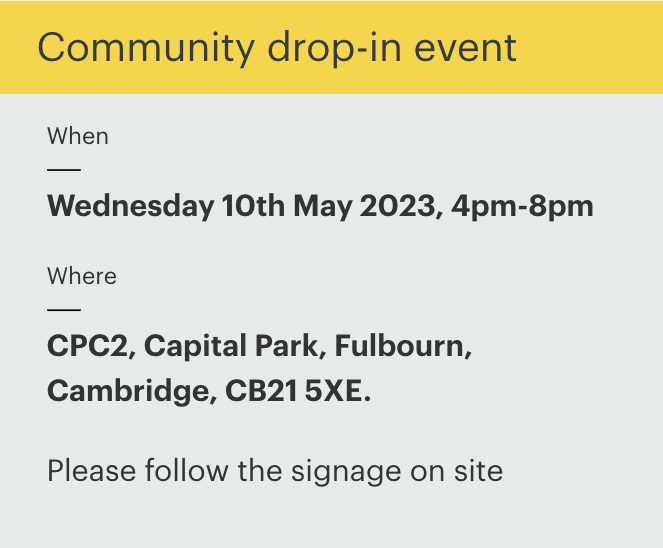 Community drop-in event

When

Wednesday 10th May 2023, 4pm-8pm

Where

CPC2, Capital Park, Fulbourn, Cambridge, CB21 5XE.

Please follow the signage on site