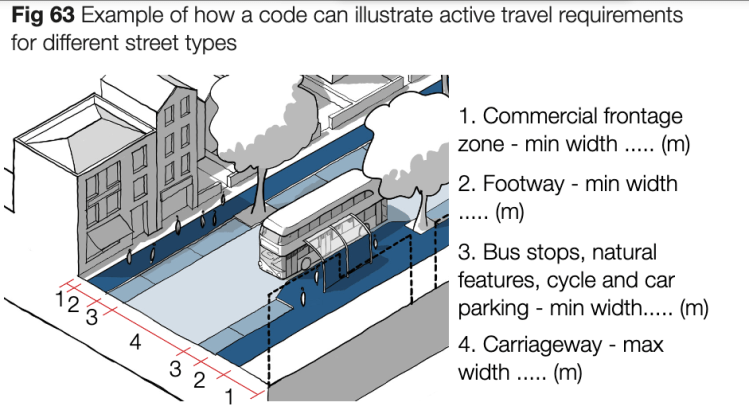 **Fig 63** Example of how a code can illustrate active travel requirements for different street types

1 2 3 4 3 2 1

1. Commercial frontage zone - min width ..... (m)

2. Footway - min width ..... (m)

3. Bus stops, natural features, cycle and car parking - min width..... (m)

4. Carriageway - max width ..... (m)